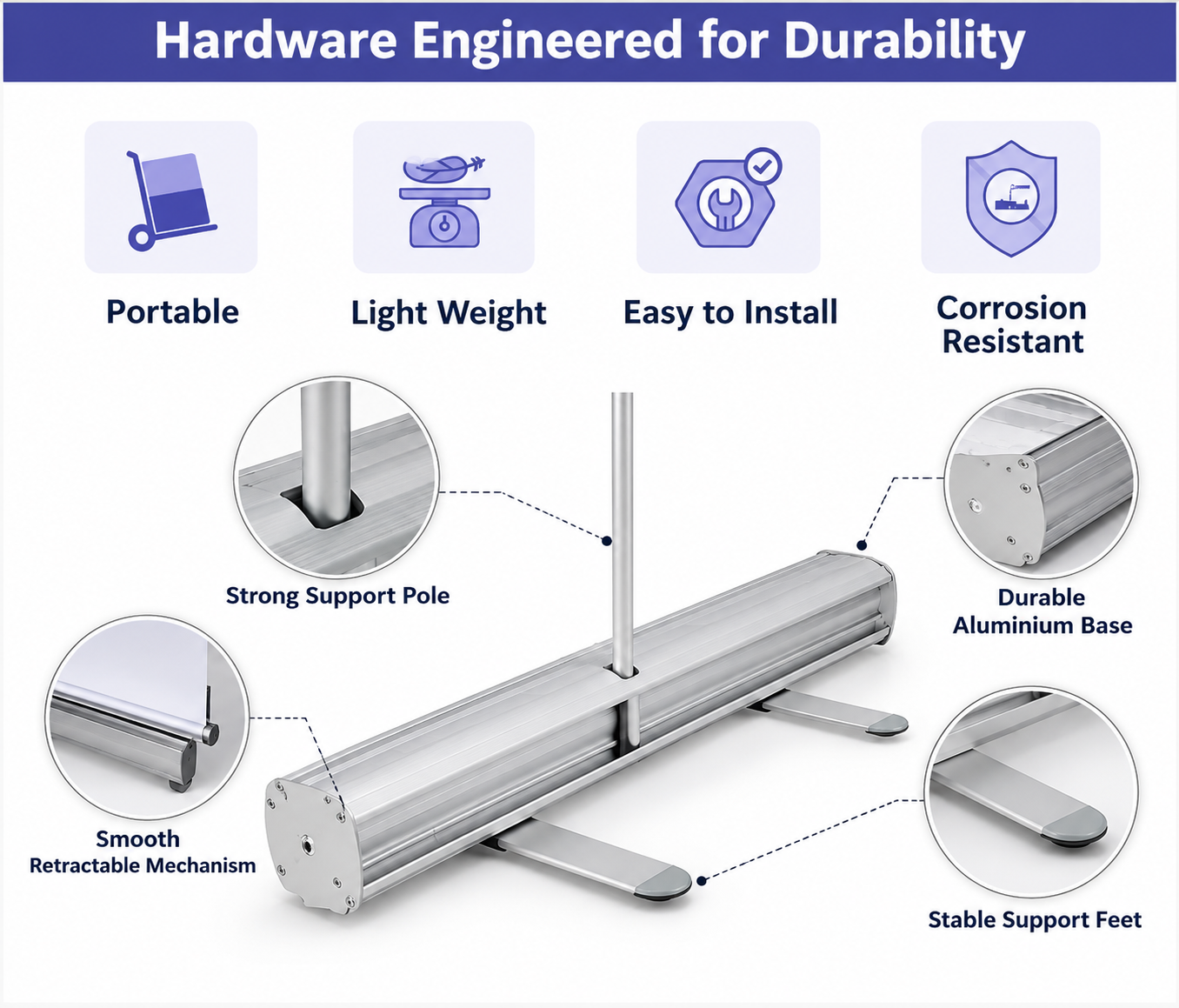 Hardware Engineered for Durability

Portable

Light Weight

Easy to Install

Corrosion
Resistant

Strong Support Pole

Durable
Aluminium Base

Smooth
Retractable Mechanism

Stable Support Feet